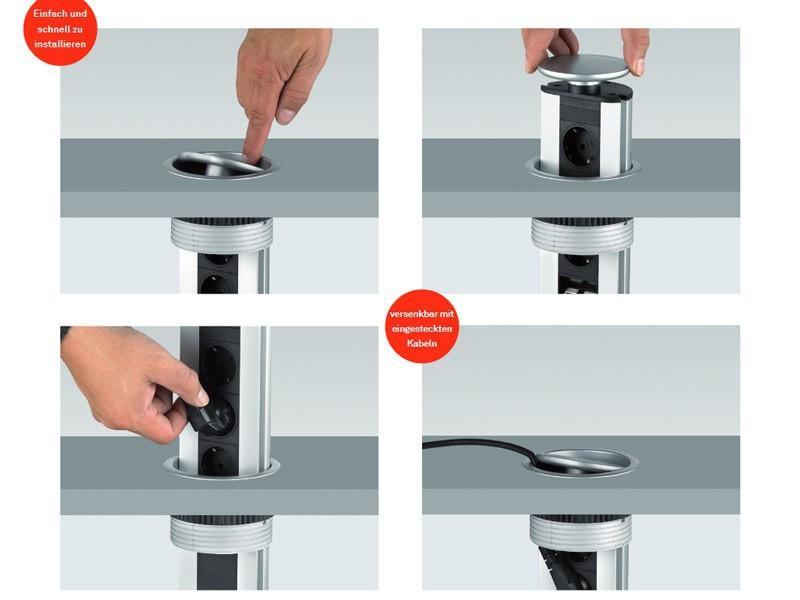 Einfach und schnell zu installieren

versenkbar mit eingesteckten Kabeln